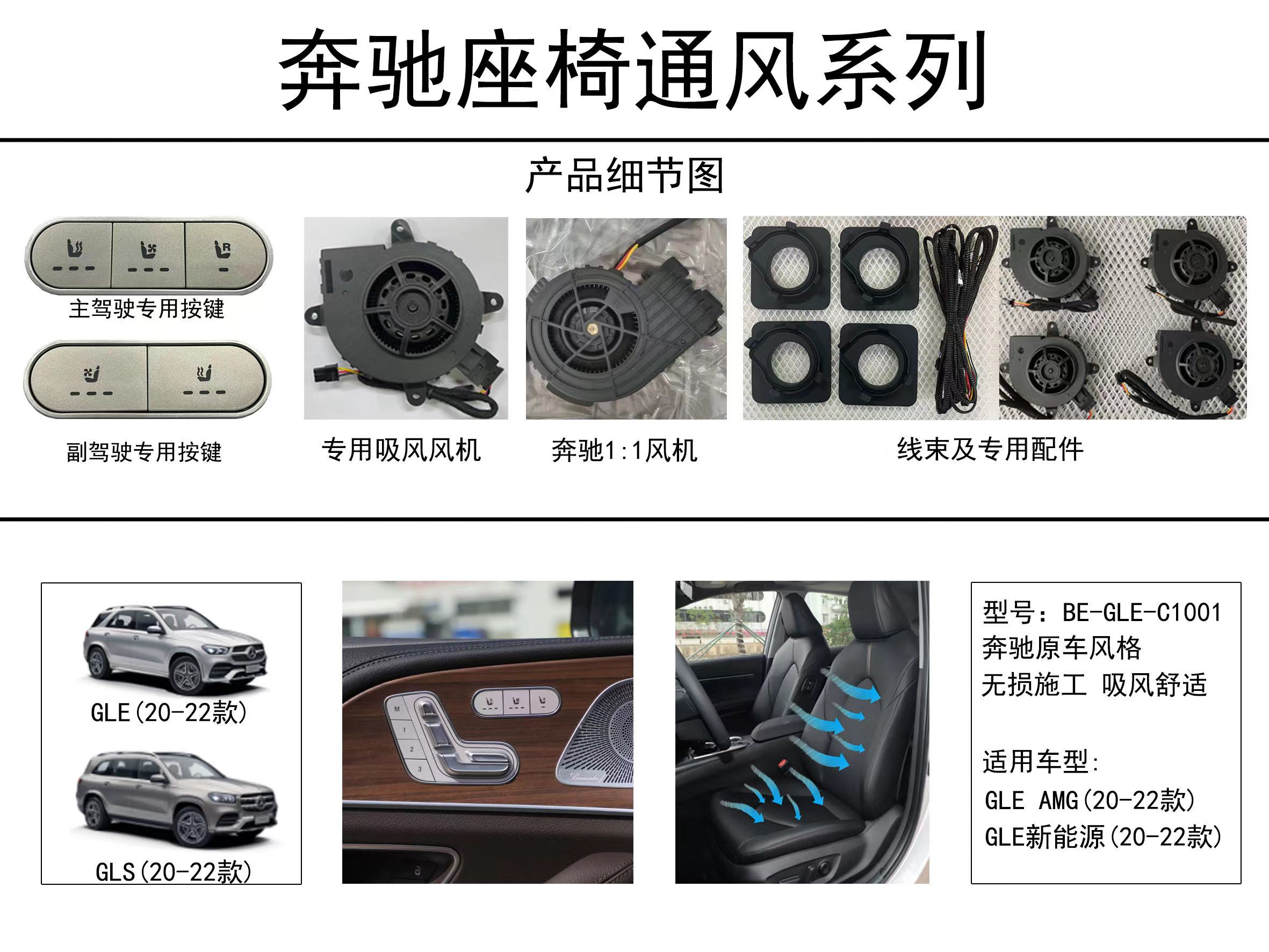 奔驰座椅通风系列

产品细节图

主驾驶专用按键

副驾驶专用按键

专用吸风风机

奔驰1:1风机

线束及专用配件

GLE(20-22款)

GLS(20-22款)

M
1
2
3

型号：BE-GLE-C1001
奔驰原车风格
无损施工 吸风舒适

适用车型:
GLE AMG(20-22款)
GLE新能源(20-22款)